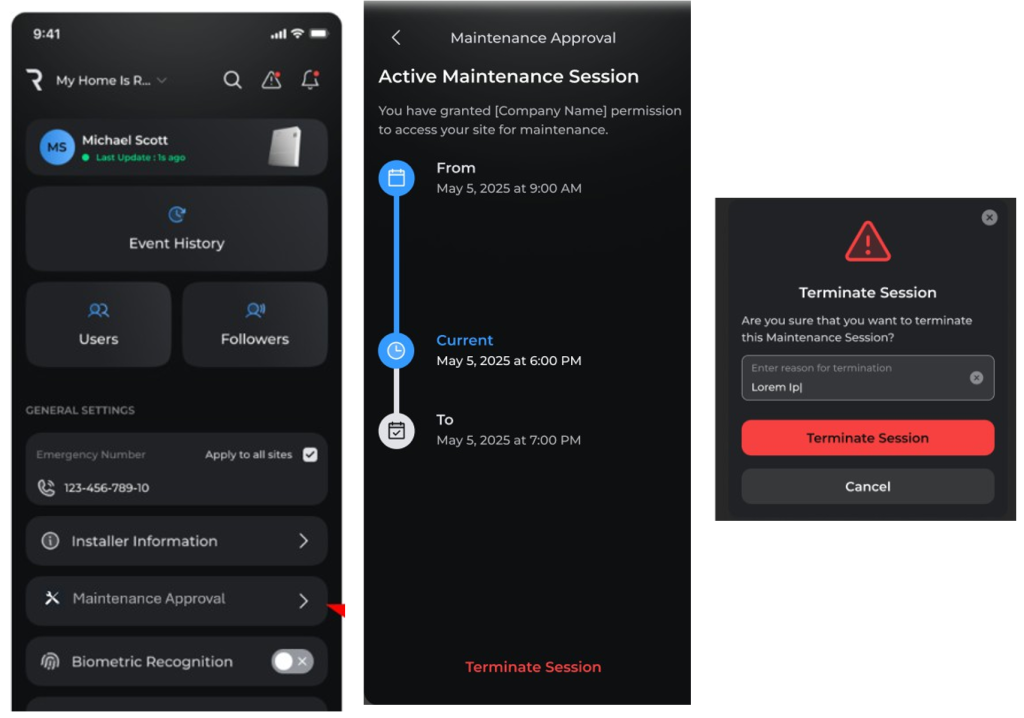 9:41

My Home Is R...

MS Michael Scott
Last Update : 1s ago

Event History

Users

Followers

GENERAL SETTINGS

Emergency Number

Apply to all sites

123-456-789-10

Installer Information

Maintenance Approval

Biometric Recognition

Maintenance Approval

Active Maintenance Session

You have granted [Company Name] permission to access your site for maintenance.

From
May 5, 2025 at 9:00 AM

Current
May 5, 2025 at 6:00 PM

To
May 5, 2025 at 7:00 PM

Terminate Session

Terminate Session

Are you sure that you want to terminate this Maintenance Session?

Enter reason for termination
Lorem Ip|

Terminate Session

Cancel